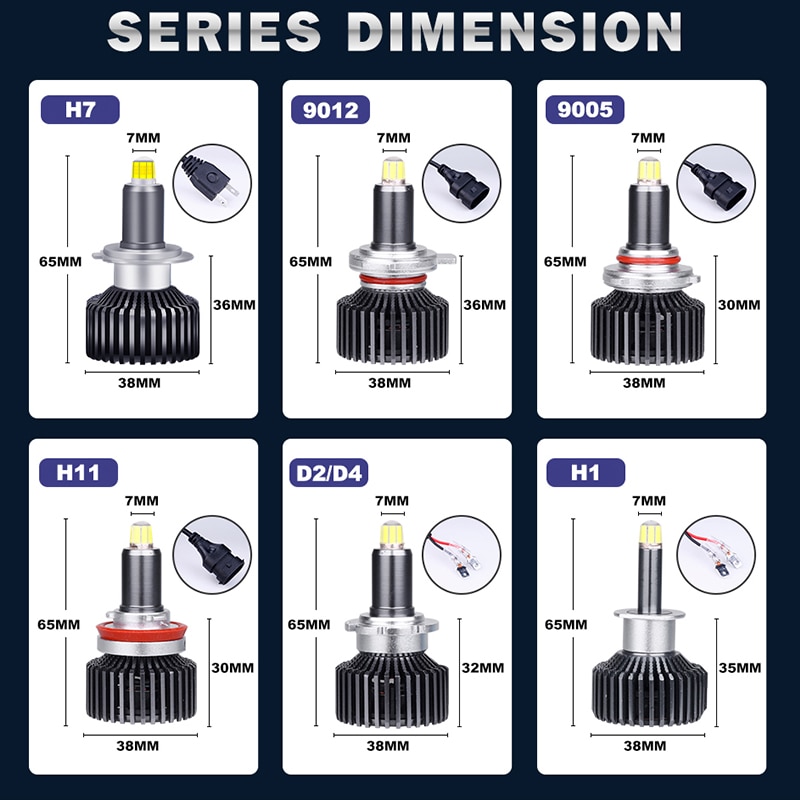 SERIES DIMENSION

H7
7MM
65MM
36MM
38MM

9012
7MM
65MM
36MM
38MM

9005
7MM
65MM
30MM
38MM

H11
7MM
65MM
30MM
38MM

D2/D4
7MM
65MM
32MM
38MM

H1
7MM
65MM
35MM
38MM